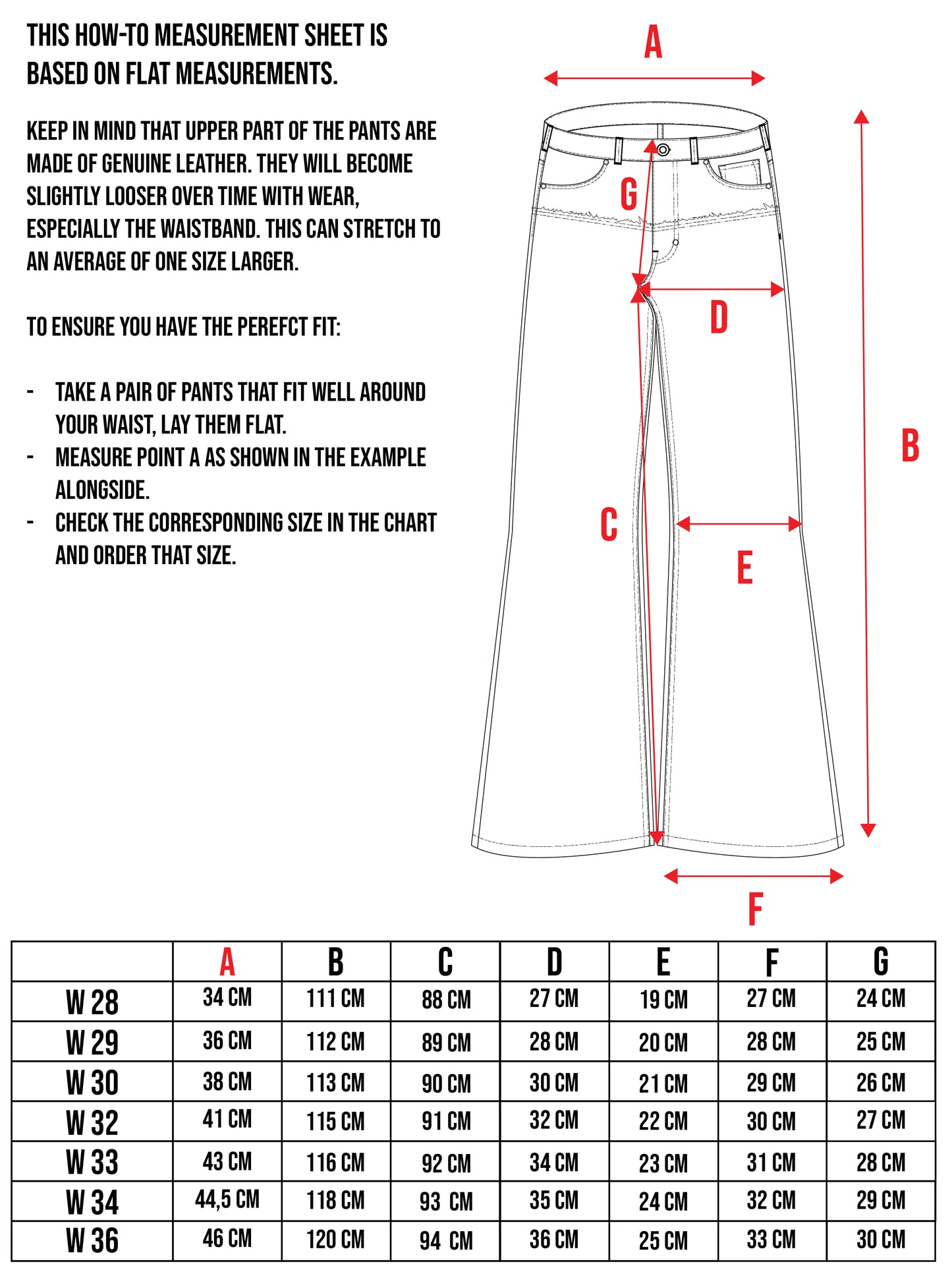 THIS HOW-TO MEASUREMENT SHEET IS BASED ON FLAT MEASUREMENTS.

KEEP IN MIND THAT UPPER PART OF THE PANTS ARE MADE OF GENUINE LEATHER. THEY WILL BECOME SLIGHTLY LOOSER OVER TIME WITH WEAR, ESPECIALLY THE WAISTBAND. THIS CAN STRETCH TO AN AVERAGE OF ONE SIZE LARGER.

TO ENSURE YOU HAVE THE PEREFCT FIT:

- TAKE A PAIR OF PANTS THAT FIT WELL AROUND YOUR WAIST, LAY THEM FLAT.
- MEASURE POINT A AS SHOWN IN THE EXAMPLE ALONGSIDE.
- CHECK THE CORRESPONDING SIZE IN THE CHART AND ORDER THAT SIZE.

A

G

D

B

C

E

F

| | A | B | C | D | E | F | G |
|---|---|---|---|---|---|---|---|
| W 28 | 34 CM | 111 CM | 88 CM | 27 CM | 19 CM | 27 CM | 24 CM |
| W 29 | 36 CM | 112 CM | 89 CM | 28 CM | 20 CM | 28 CM | 25 CM |
| W 30 | 38 CM | 113 CM | 90 CM | 30 CM | 21 CM | 29 CM | 26 CM |
| W 32 | 41 CM | 115 CM | 91 CM | 32 CM | 22 CM | 30 CM | 27 CM |
| W 33 | 43 CM | 116 CM | 92 CM | 34 CM | 23 CM | 31 CM | 28 CM |
| W 34 | 44,5 CM | 118 CM | 93 CM | 35 CM | 24 CM | 32 CM | 29 CM |
| W 36 | 46 CM | 120 CM | 94 CM | 36 CM | 25 CM | 33 CM | 30 CM |